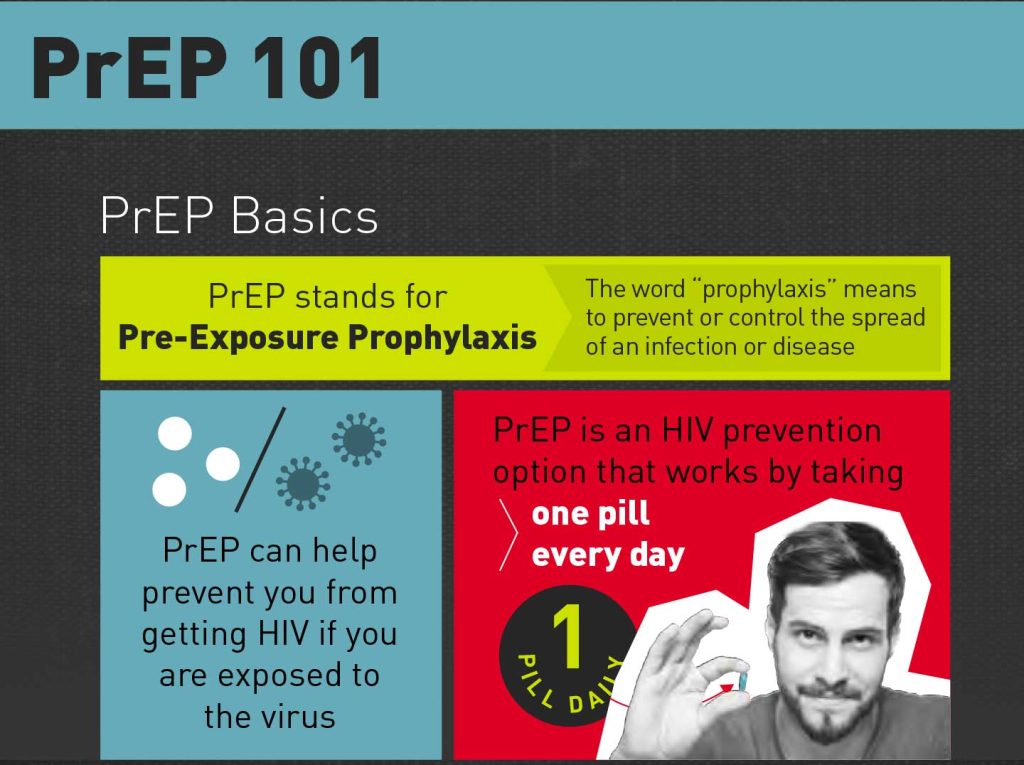 PrEP 101

PrEP Basics

PrEP stands for
Pre-Exposure Prophylaxis

The word "prophylaxis" means to prevent or control the spread of an infection or disease

PrEP can help prevent you from getting HIV if you are exposed to the virus

PrEP is an HIV prevention option that works by taking
one pill every day

1 PILL DAILY